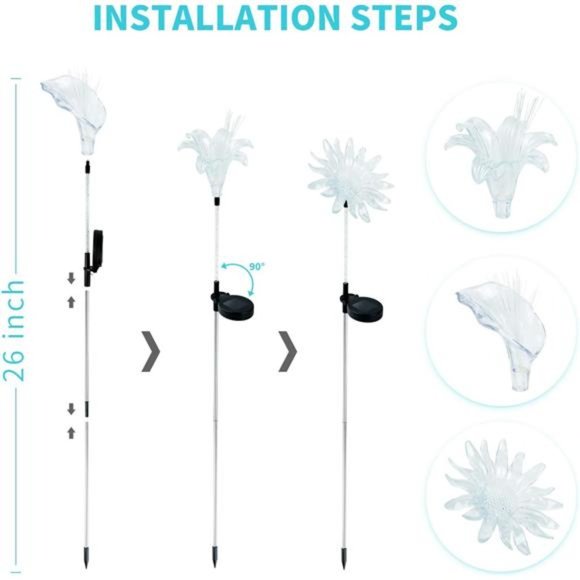 INSTALLATION STEPS

26 inch

90°